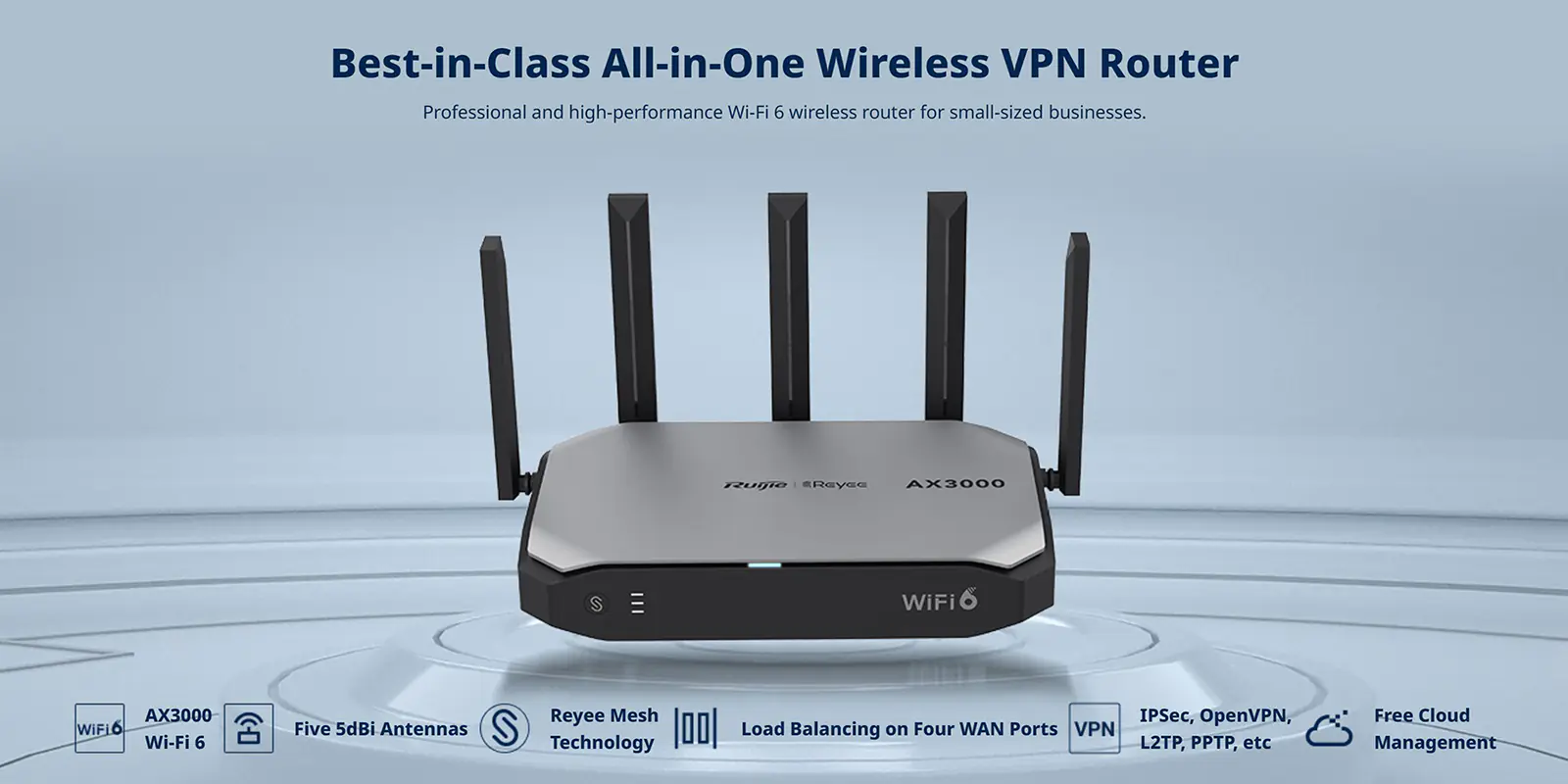 Best-in-Class All-in-One Wireless VPN Router

Professional and high-performance Wi-Fi 6 wireless router for small-sized businesses.

Ruijie | Reyee AX3000

WiFi 6

WiFi 6 AX3000 Wi-Fi 6

Five 5dBi Antennas

Reyee Mesh Technology

Load Balancing on Four WAN Ports

VPN IPSec, OpenVPN, L2TP, PPTP, etc

Free Cloud Management